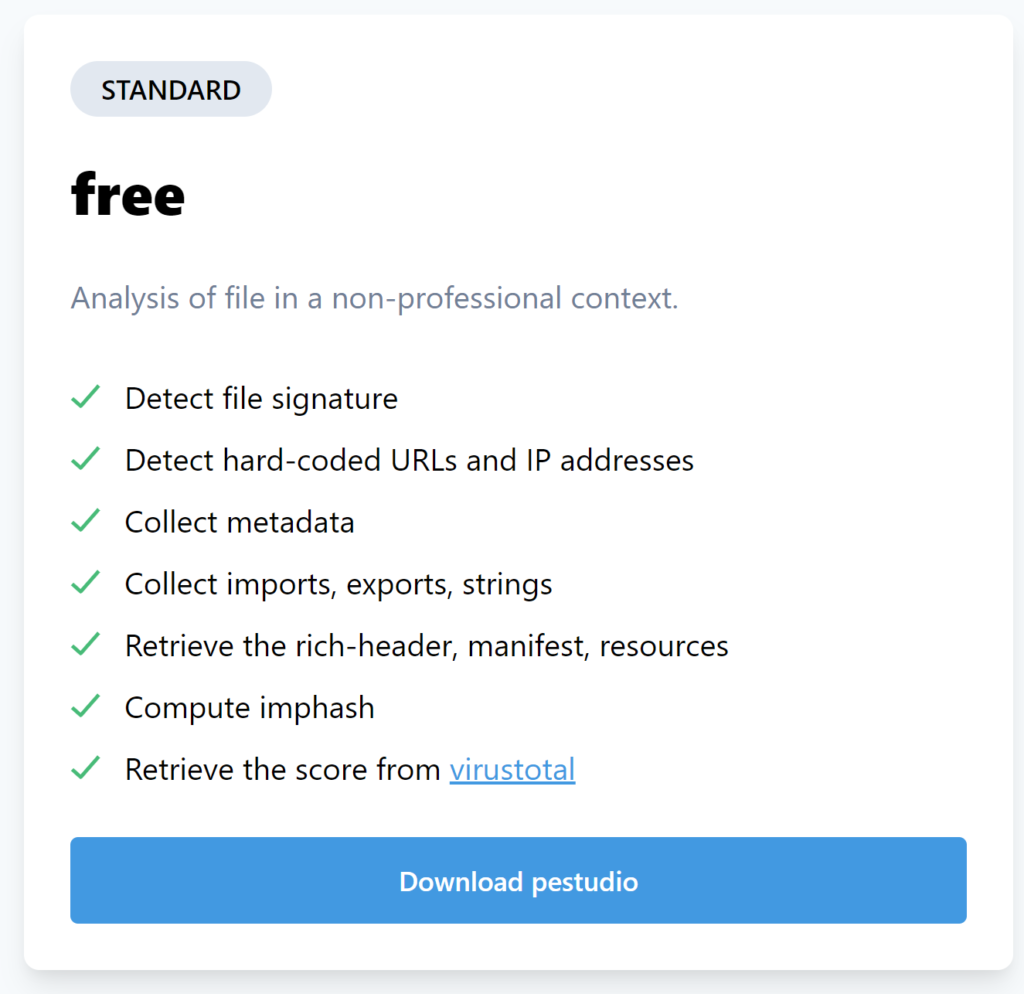 STANDARD

free

Analysis of file in a non-professional context.

Detect file signature

Detect hard-coded URLs and IP addresses

Collect metadata

Collect imports, exports, strings

Retrieve the rich-header, manifest, resources

Compute imphash

Retrieve the score from virustotal

Download pestudio